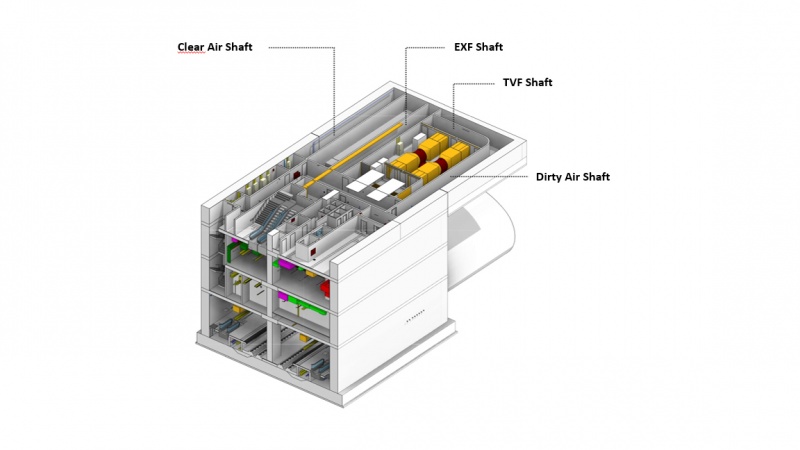 Clear Air Shaft
EXF Shaft
TVF Shaft
Dirty Air Shaft